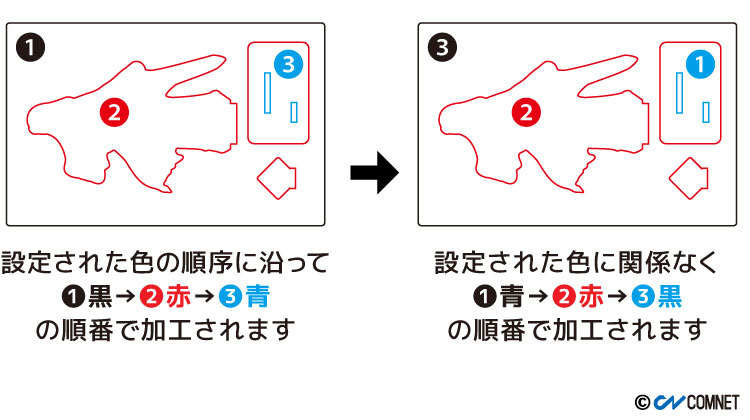 ❶

❷

❸

設定された色の順序に沿って
❶黒→❷赤→❸青
の順番で加工されます

❸

❷

❶

設定された色に関係なく
❶青→❷赤→❸黒
の順番で加工されます

© COMNET