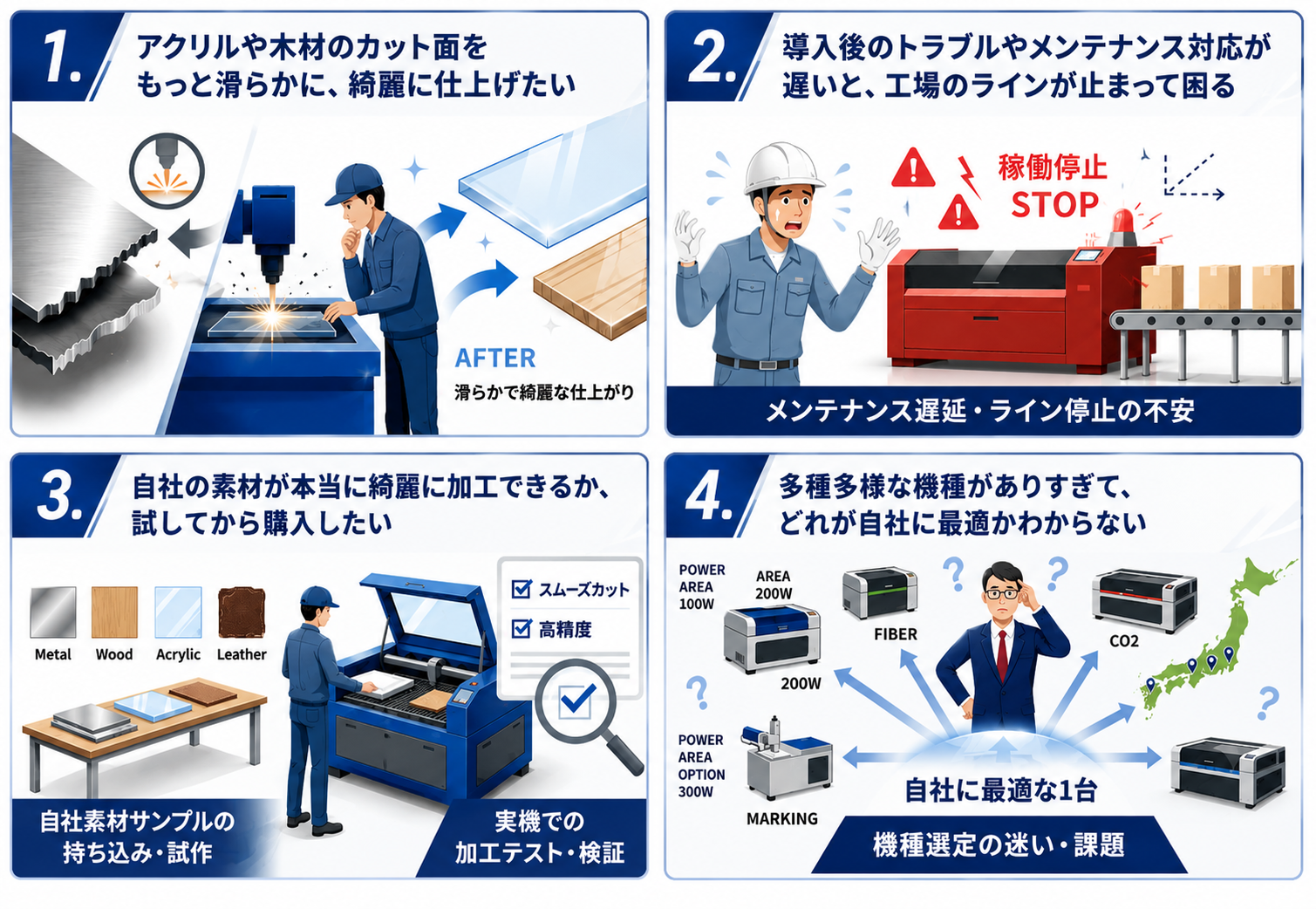 1.
アクリルや木材のカット面をもっと滑らかに、綺麗に仕上げたい

AFTER
滑らかで綺麗な仕上がり

2.
導入後のトラブルやメンテナンス対応が遅いと、工場のラインが止まって困る

稼働停止
STOP

メンテナンス遅延・ライン停止の不安

3.
自社の素材が本当に綺麗に加工できるか、試してから購入したい

Metal Wood Acrylic Leather

スムーズカット
高精度

自社素材サンプルの持ち込み・試作

実機での加工テスト・検証

4.
多種多様な機種がありすぎて、どれが自社に最適かわからない

POWER AREA 100W
AREA 200W
200W
FIBER
CO2
POWER AREA OPTION 300W
MARKING

自社に最適な1台

機種選定の迷い・課題